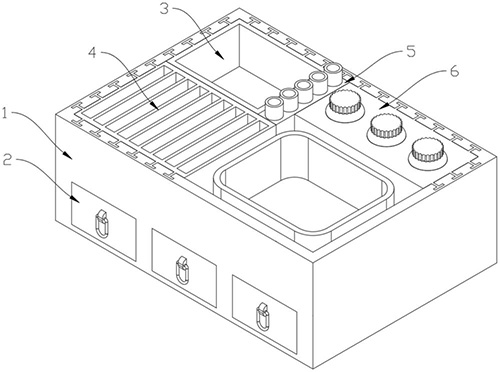 3
4
5
6
1
2