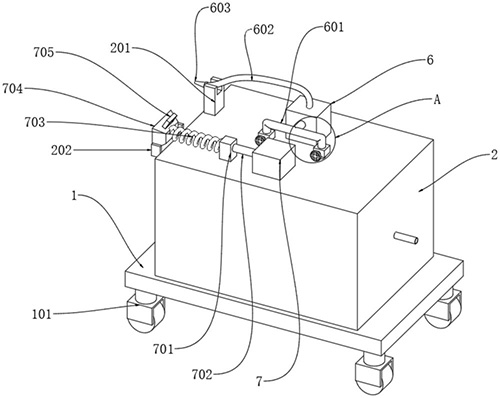 603
602
601
201
705
6
704
A
703
202
2
1
101
701
702
7