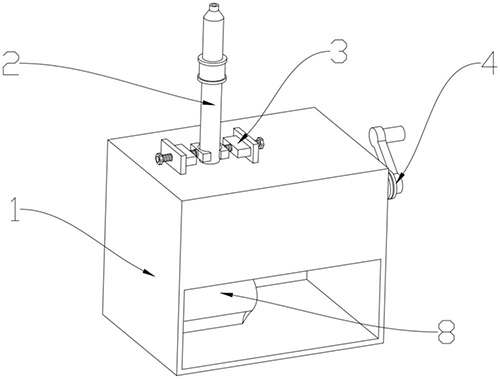 2
3
4
1
8