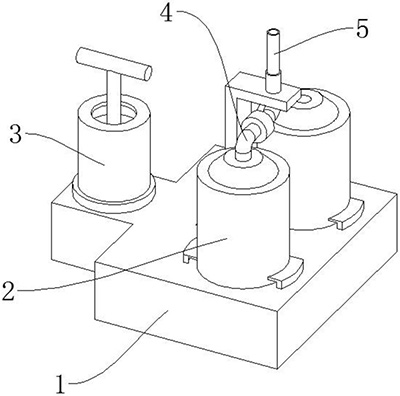 4
5
3
2
1