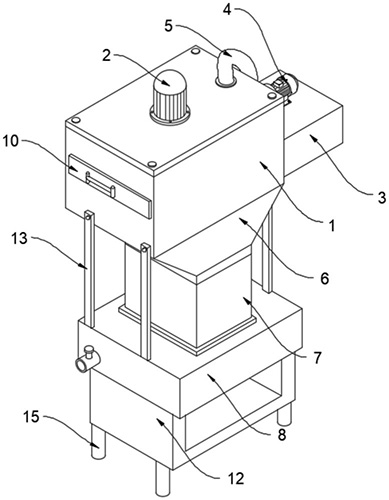 4
5
2
10
3
1
13
6
7
8
15
12