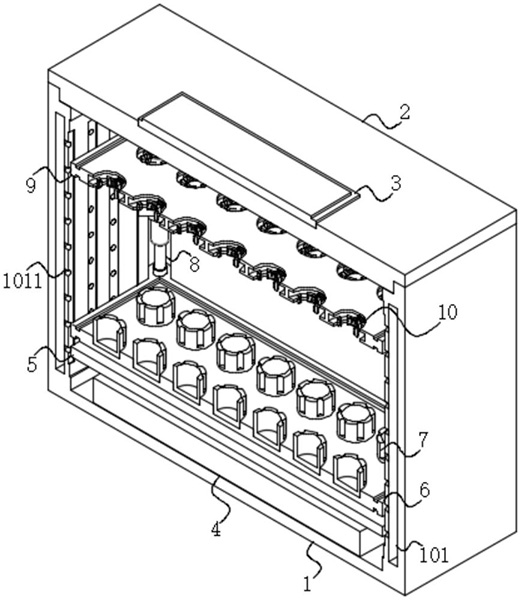 2
3
9
8
1011
10
5
7
6
4
101
1