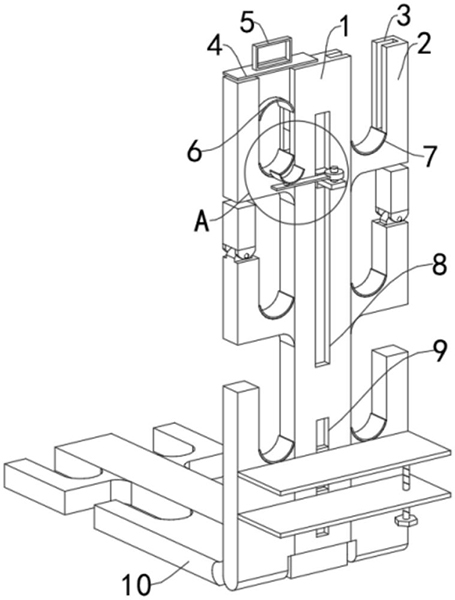 5
1
3
4
2
6
7
A
8
9
10