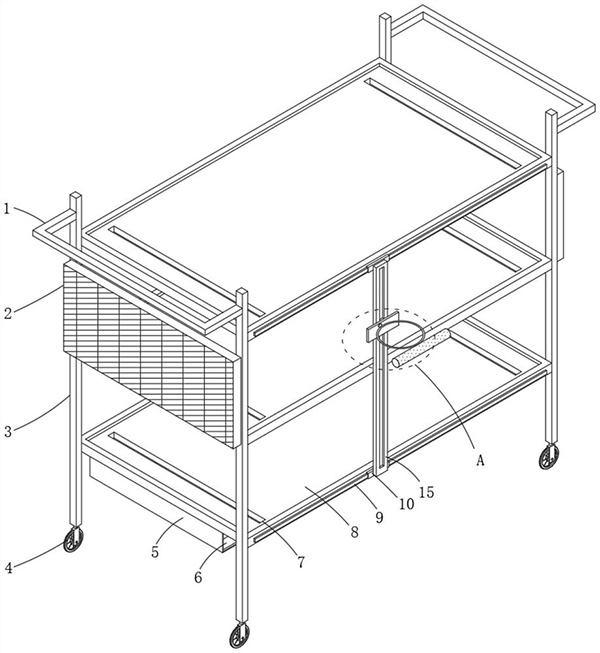 1
2
3
4
5
6
7
8
9
10
15
A