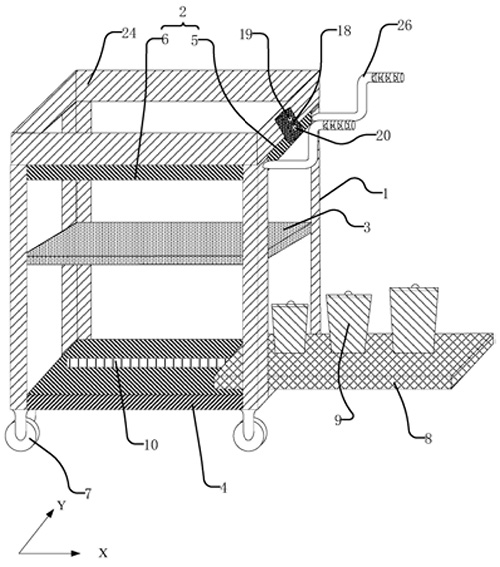 2
24
6
5
19
18
26
20
1
3
9
8
10
4
7
Y
X